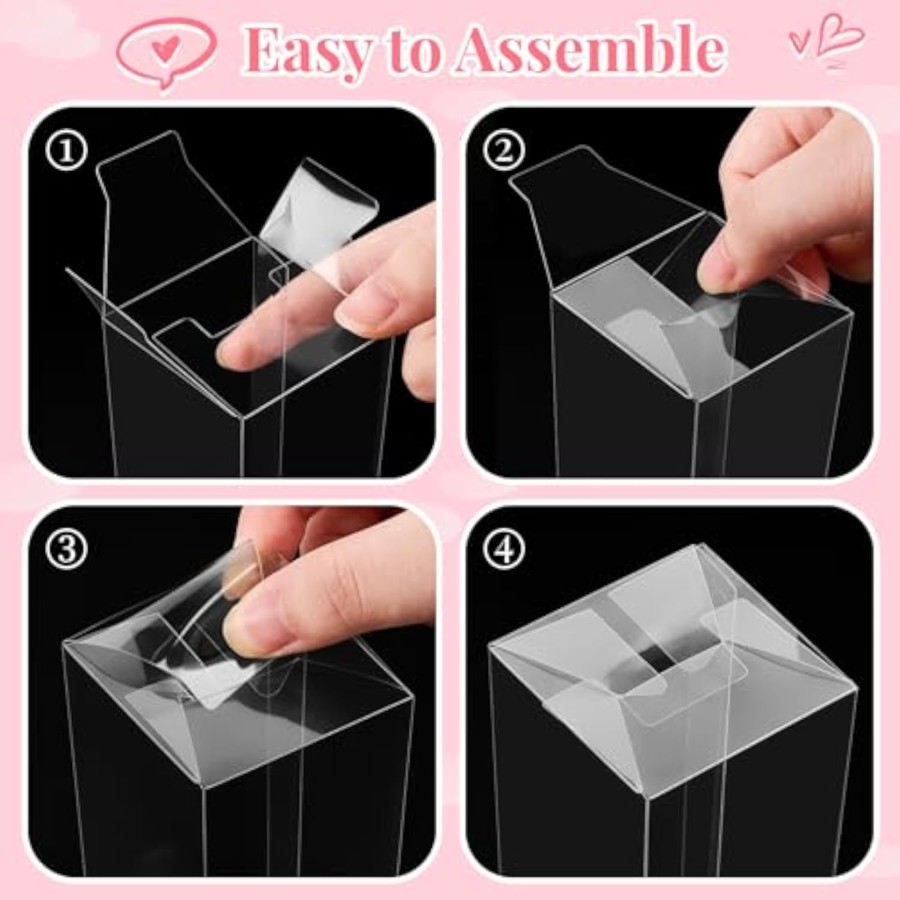 Easy to Assemble

①

②

③

④